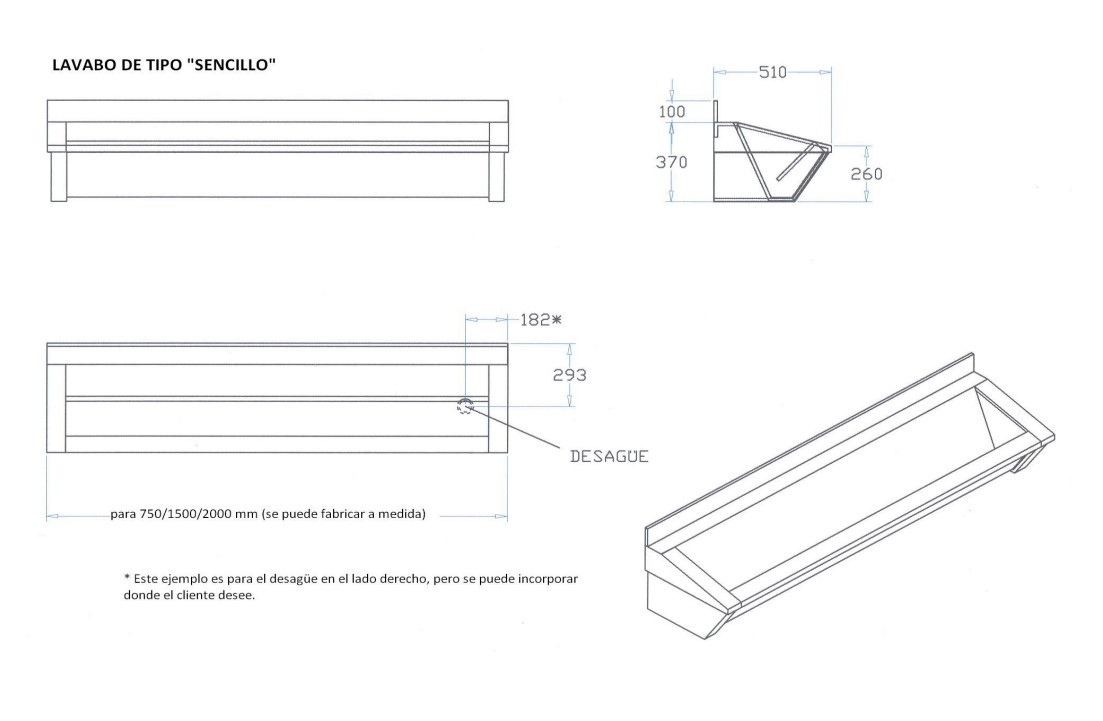 LAVABO DE TIPO "SENCILLO"

510

100

370

260

182*

293

DESAGUE

para 750/1500/2000 mm (se puede fabricar a medida)

* Este ejemplo es para el desagüe en el lado derecho, pero se puede incorporar donde el cliente desee.